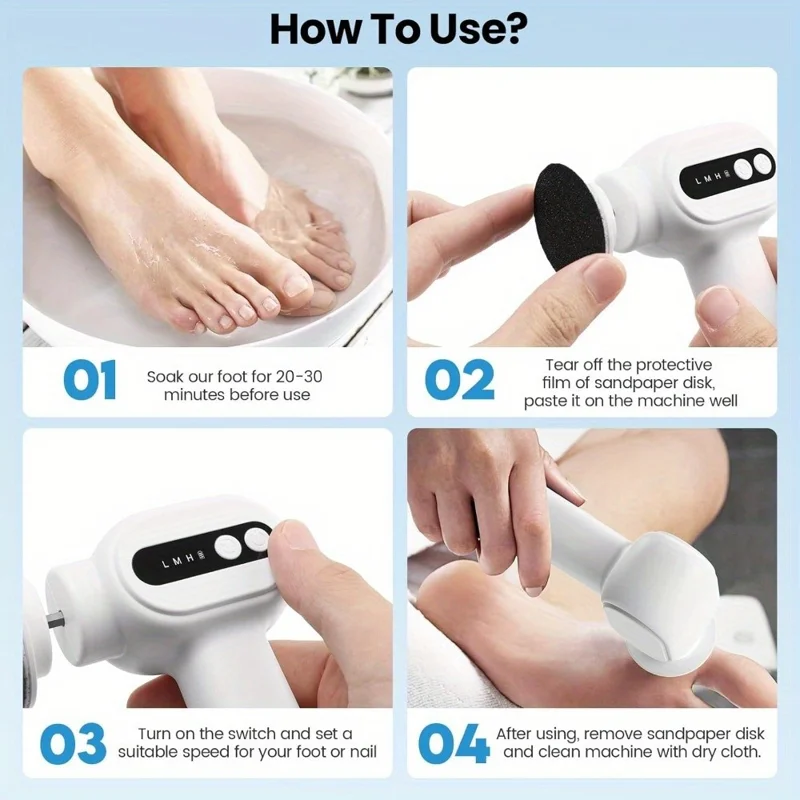 How To Use?

L M H

01 Soak our foot for 20-30 minutes before use

02 Tear off the protective film of sandpaper disk, paste it on the machine well

L M H

03 Turn on the switch and set a suitable speed for your foot or nail

04 After using, remove sandpaper disk and clean machine with dry cloth.