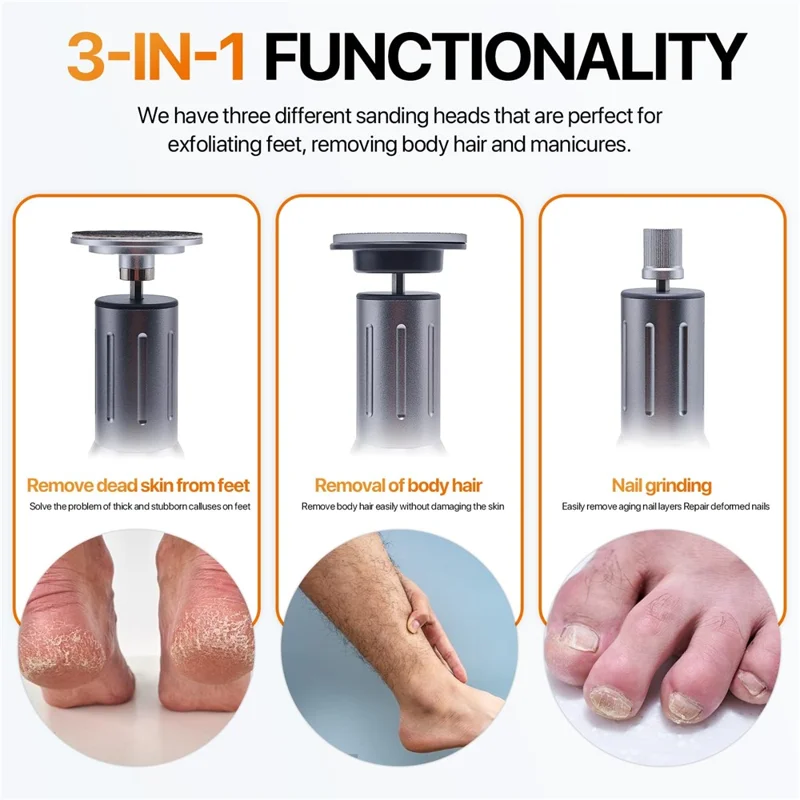 3-IN-1 FUNCTIONALITY

We have three different sanding heads that are perfect for exfoliating feet, removing body hair and manicures.

Remove dead skin from feet
Solve the problem of thick and stubborn calluses on feet

Removal of body hair
Remove body hair easily without damaging the skin

Nail grinding
Easily remove aging nail layers Repair deformed nails