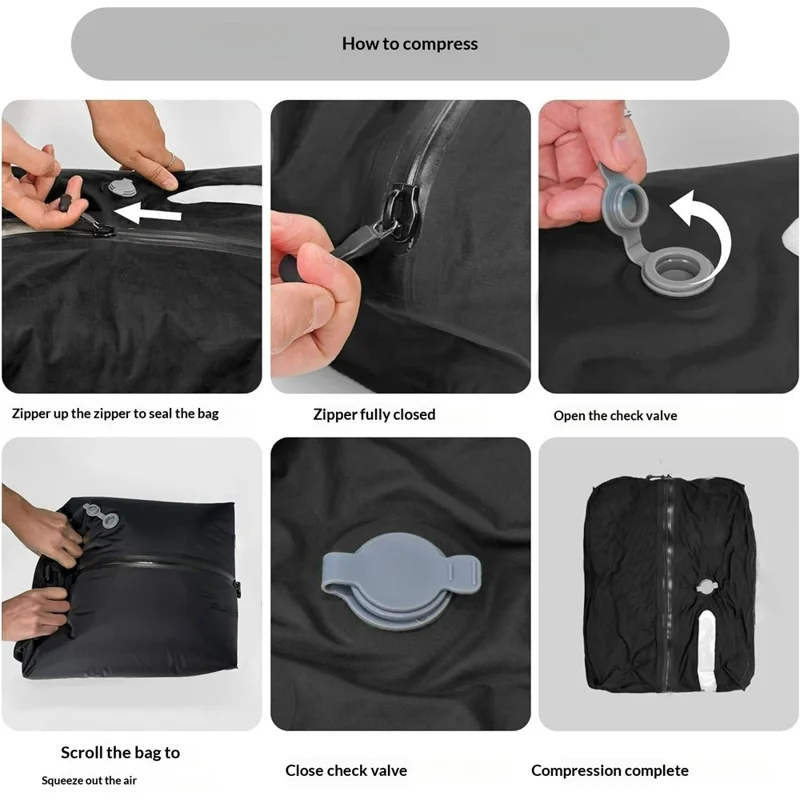 How to compress

Zipper up the zipper to seal the bag

Zipper fully closed

Open the check valve

Scroll the bag to

Squeeze out the air

Close check valve

Compression complete