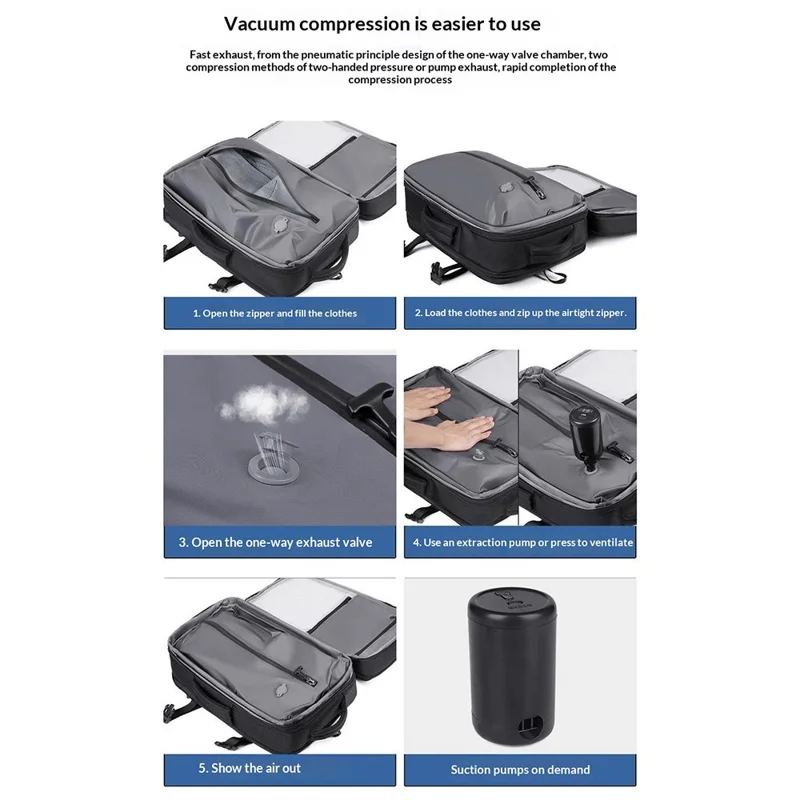 Vacuum compression is easier to use

Fast exhaust, from the pneumatic principle design of the one-way valve chamber, two compression methods of two-handed pressure or pump exhaust, rapid completion of the compression process

1. Open the zipper and fill the clothes

2. Load the clothes and zip up the airtight zipper.

3. Open the one-way exhaust valve

4. Use an extraction pump or press to ventilate

5. Show the air out

Suction pumps on demand