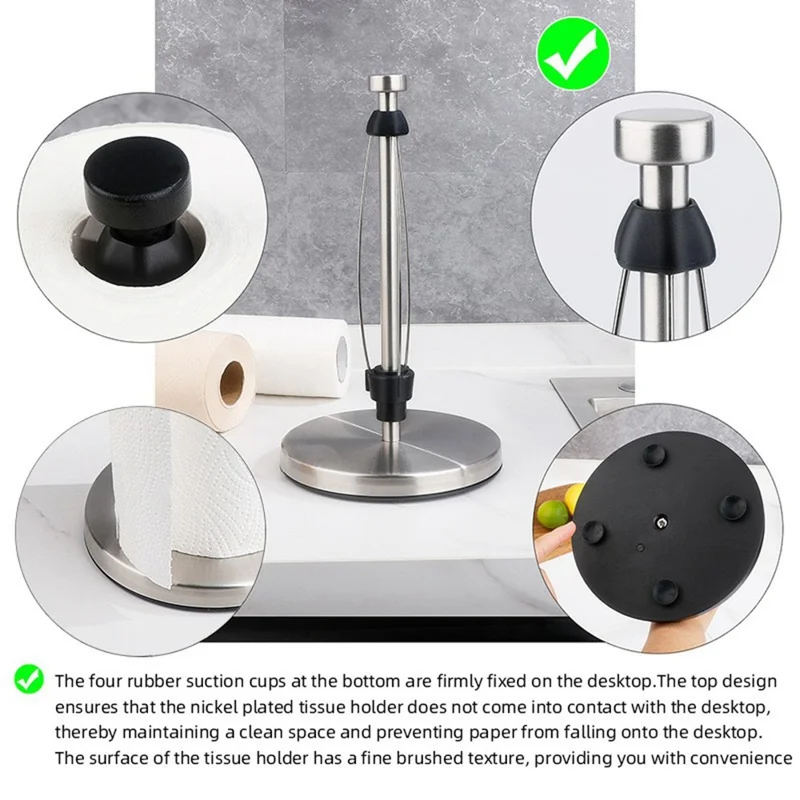 The four rubber suction cups at the bottom are firmly fixed on the desktop.The top design ensures that the nickel plated tissue holder does not come into contact with the desktop, thereby maintaining a clean space and preventing paper from falling onto the desktop. The surface of the tissue holder has a fine brushed texture, providing you with convenience