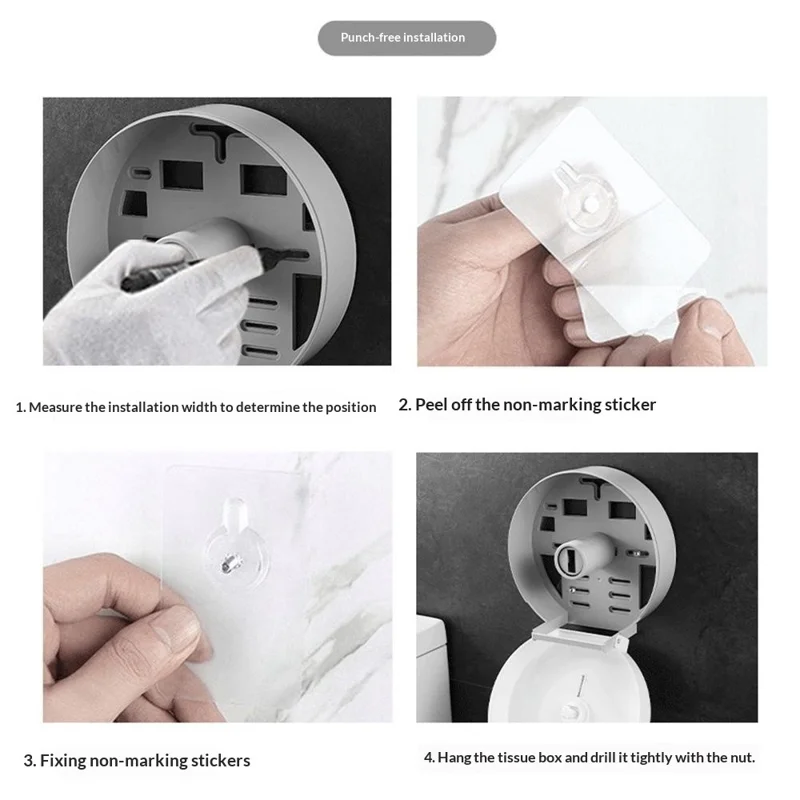 Punch-free installation

1. Measure the installation width to determine the position

2. Peel off the non-marking sticker

3. Fixing non-marking stickers

4. Hang the tissue box and drill it tightly with the nut.