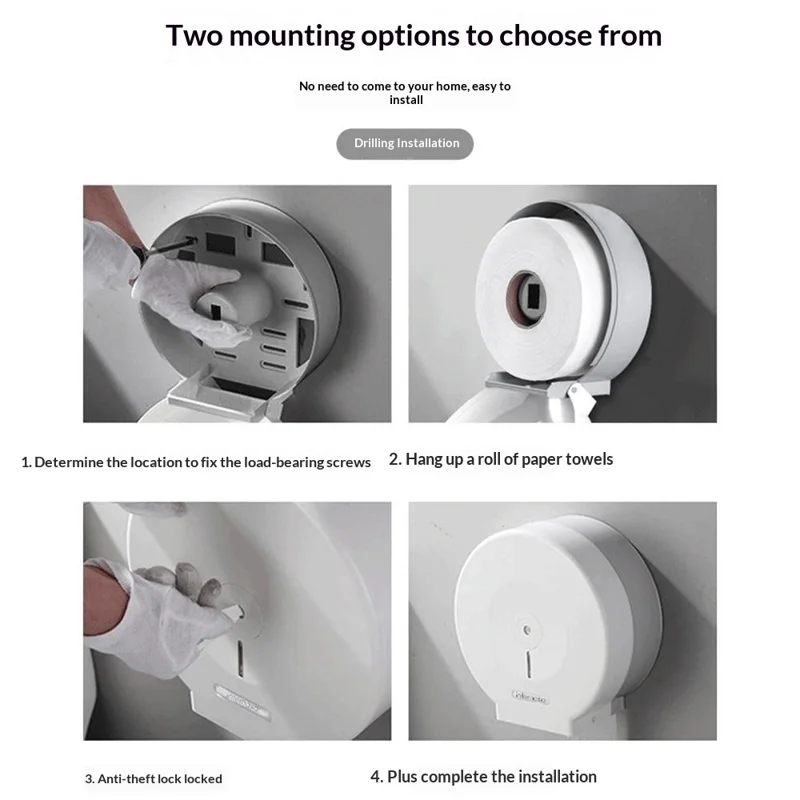 Two mounting options to choose from

No need to come to your home, easy to install

Drilling Installation

1. Determine the location to fix the load-bearing screws

2. Hang up a roll of paper towels

3. Anti-theft lock locked

4. Plus complete the installation