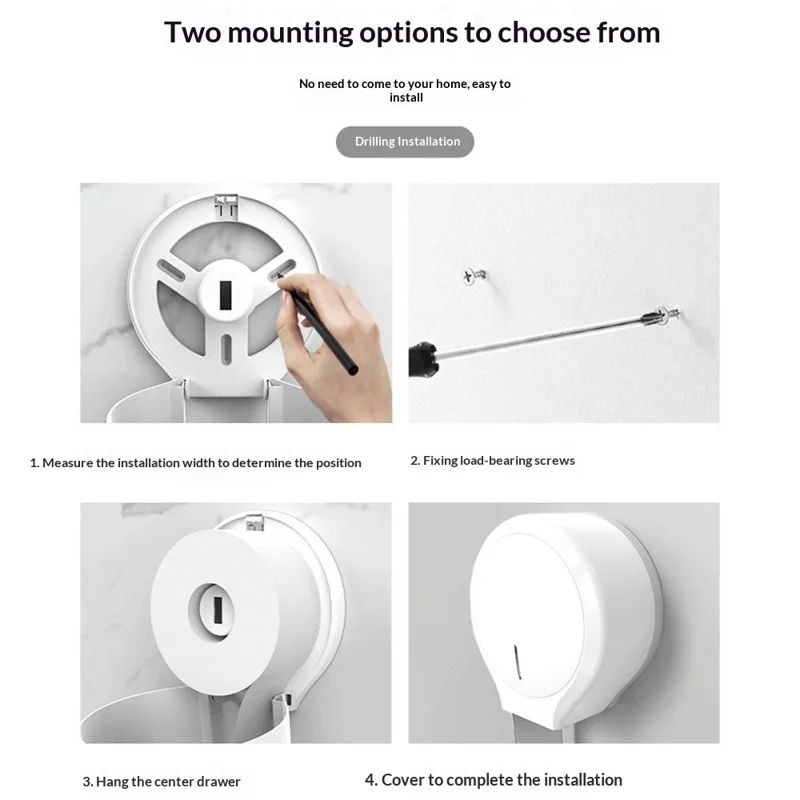 Two mounting options to choose from

No need to come to your home, easy to install

Drilling Installation

1. Measure the installation width to determine the position

2. Fixing load-bearing screws

3. Hang the center drawer

4. Cover to complete the installation