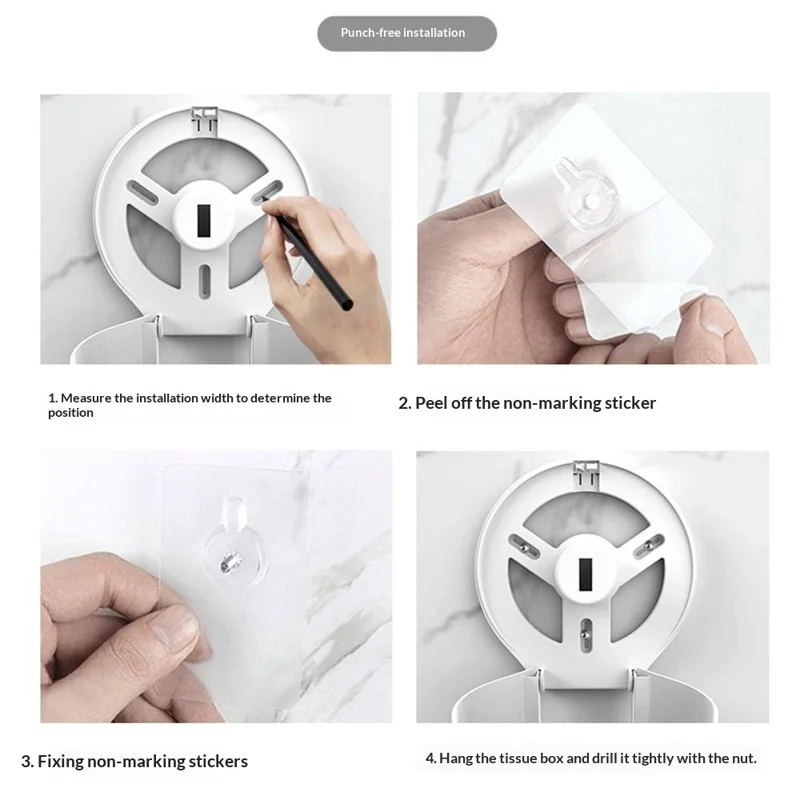 Punch-free installation

1. Measure the installation width to determine the position

2. Peel off the non-marking sticker

3. Fixing non-marking stickers

4. Hang the tissue box and drill it tightly with the nut.