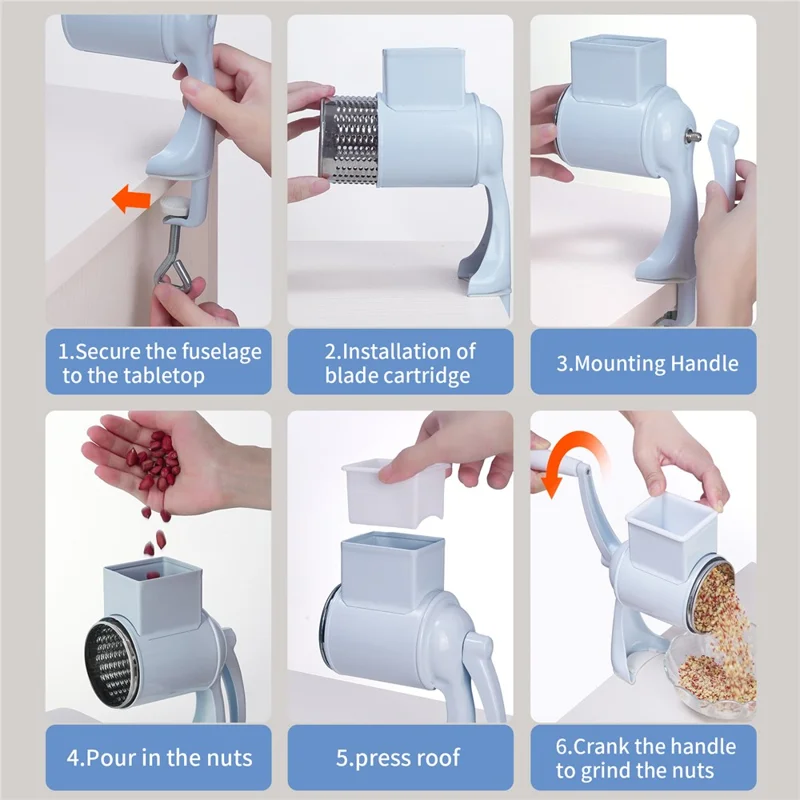 1.Secure the fuselage to the tabletop

2.Installation of blade cartridge

3.Mounting Handle

4.Pour in the nuts

5.press roof

6.Crank the handle to grind the nuts