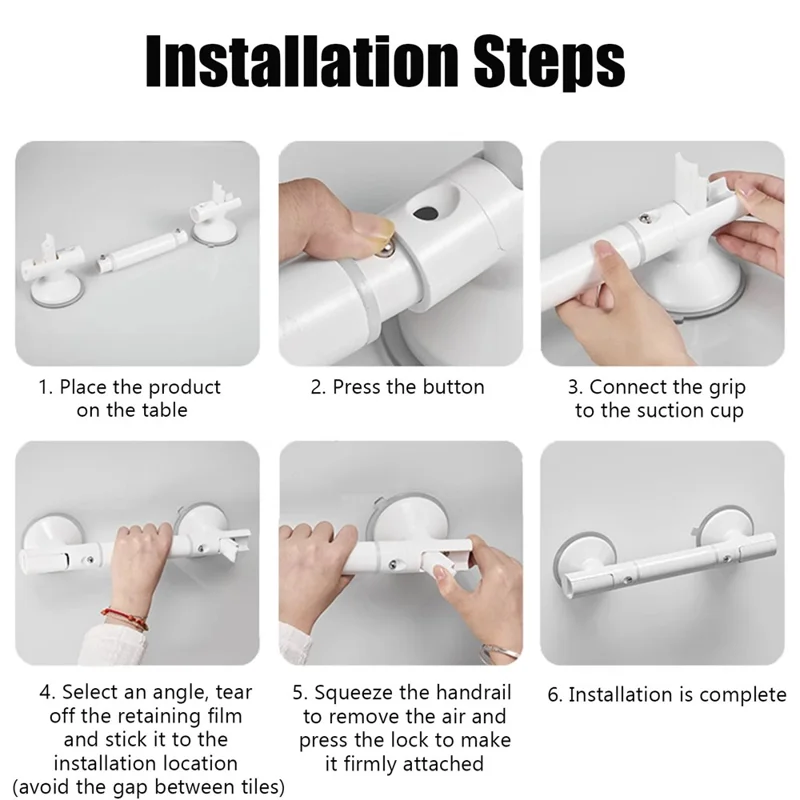 Installation Steps

1. Place the product on the table

2. Press the button

3. Connect the grip to the suction cup

4. Select an angle, tear off the retaining film and stick it to the installation location (avoid the gap between tiles)

5. Squeeze the handrail to remove the air and press the lock to make it firmly attached

6. Installation is complete