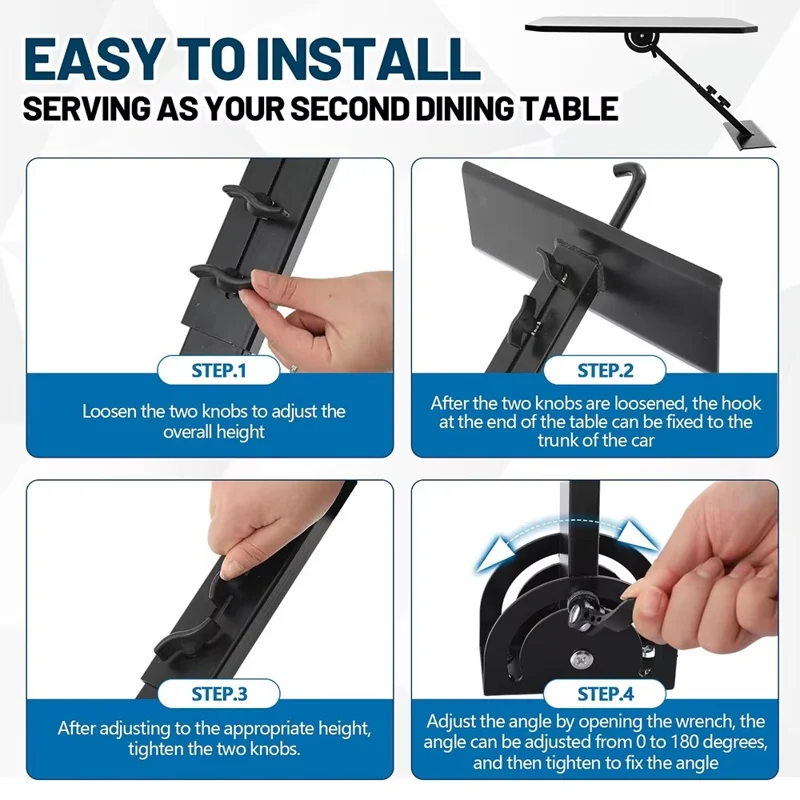 EASY TO INSTALL
SERVING AS YOUR SECOND DINING TABLE

STEP.1
Loosen the two knobs to adjust the overall height

STEP.2
After the two knobs are loosened, the hook at the end of the table can be fixed to the trunk of the car

STEP.3
After adjusting to the appropriate height, tighten the two knobs.

STEP.4
Adjust the angle by opening the wrench, the angle can be adjusted from 0 to 180 degrees, and then tighten to fix the angle