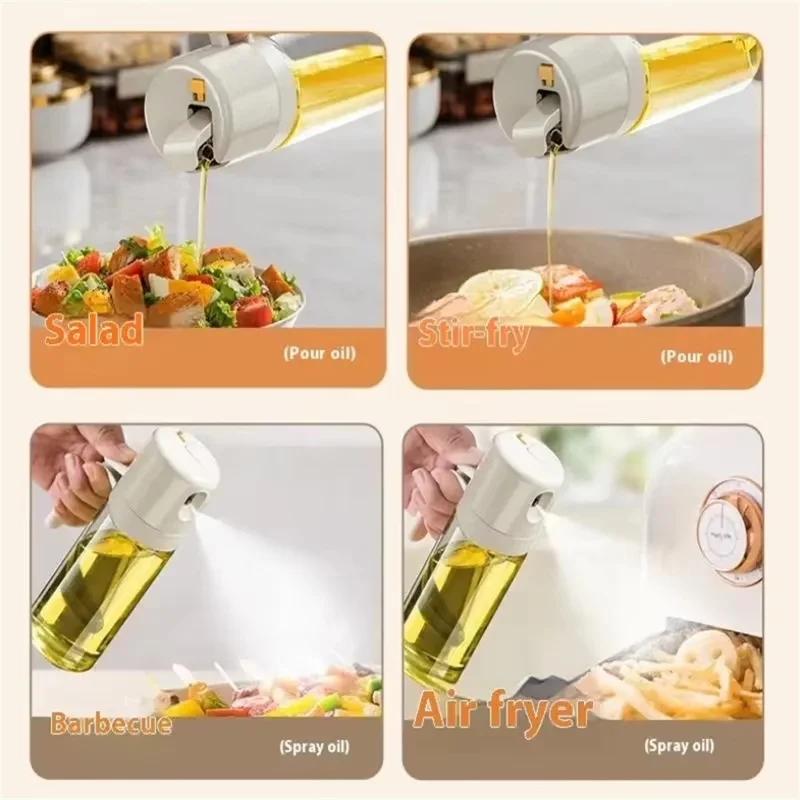 Salad
(Pour oil)

Stir-fry
(Pour oil)

Barbecue
(Spray oil)

Air fryer
(Spray oil)