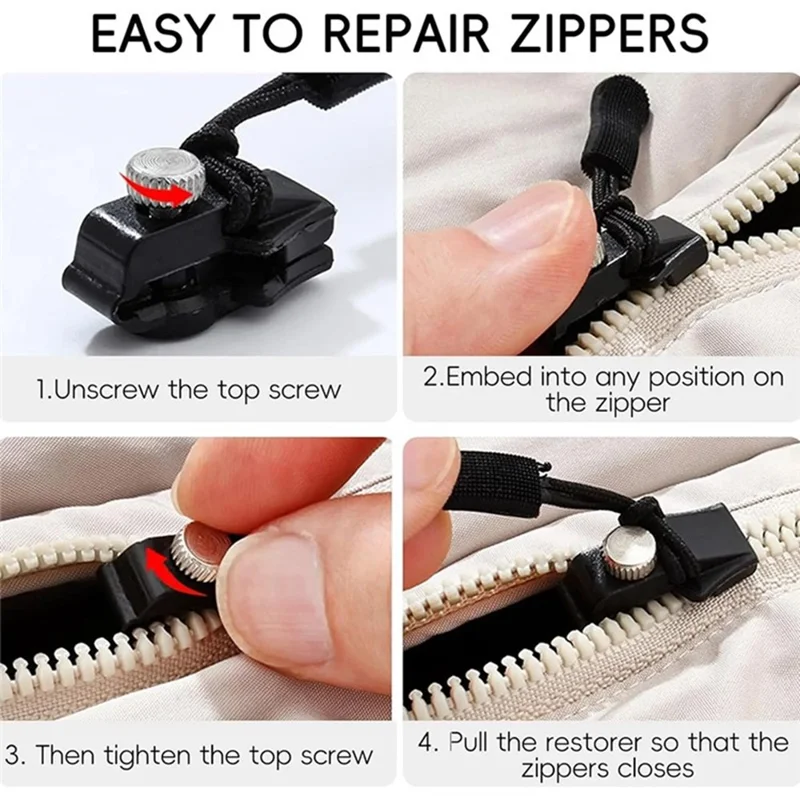 EASY TO REPAIR ZIPPERS

1.Unscrew the top screw

2.Embed into any position on the zipper

3. Then tighten the top screw

4. Pull the restorer so that the zippers closes