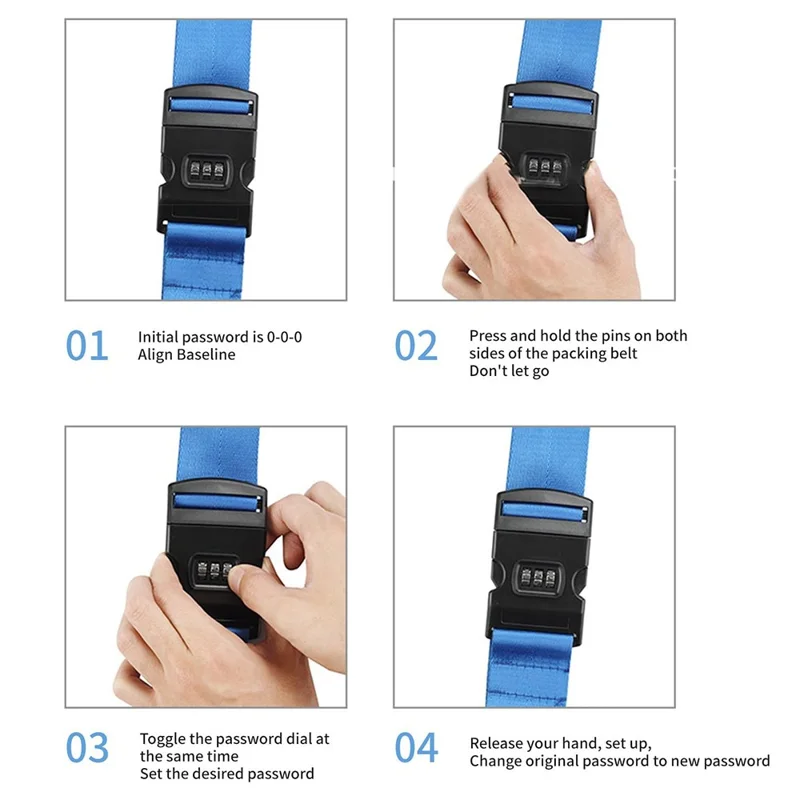 01 Initial password is 0-0-0
Align Baseline

02 Press and hold the pins on both sides of the packing belt
Don't let go

03 Toggle the password dial at the same time
Set the desired password

04 Release your hand, set up,
Change original password to new password