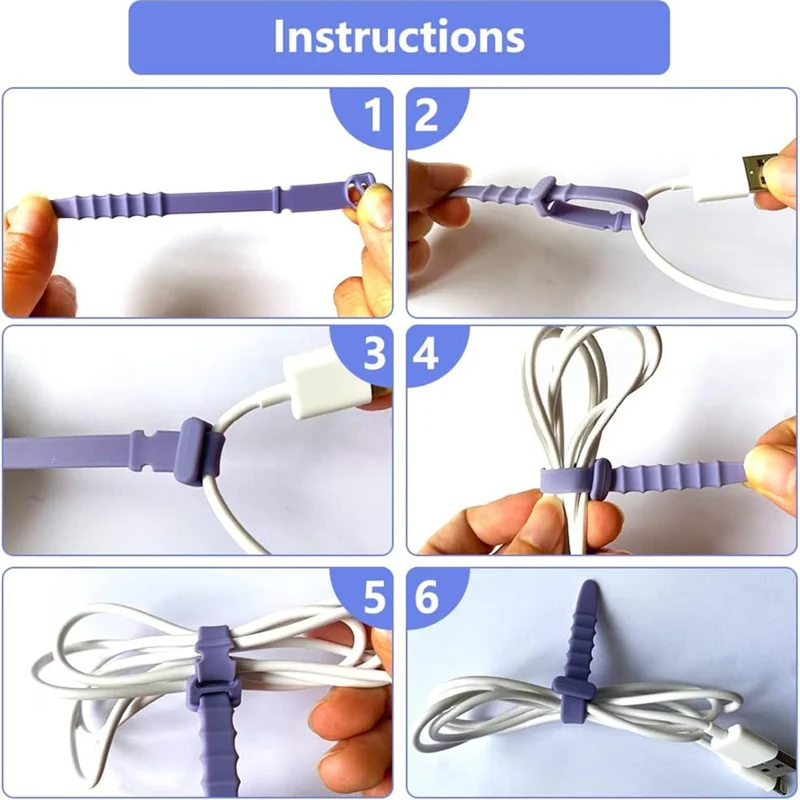 Instructions

1

2

3

4

5

6