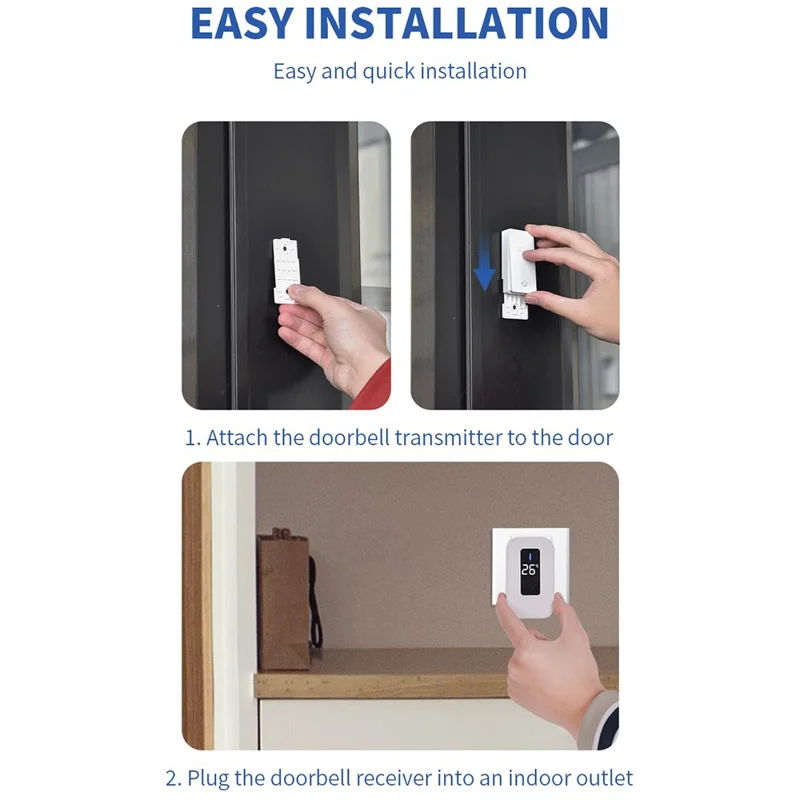 EASY INSTALLATION

Easy and quick installation

1. Attach the doorbell transmitter to the door

26°

2. Plug the doorbell receiver into an indoor outlet