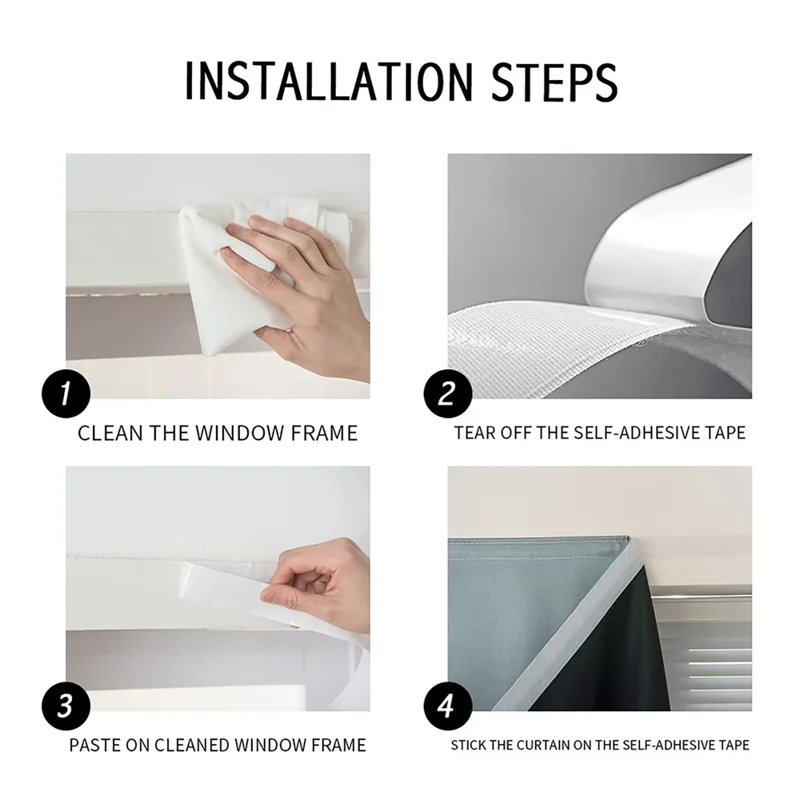 INSTALLATION STEPS

1
CLEAN THE WINDOW FRAME

2
TEAR OFF THE SELF-ADHESIVE TAPE

3
PASTE ON CLEANED WINDOW FRAME

4
STICK THE CURTAIN ON THE SELF-ADHESIVE TAPE