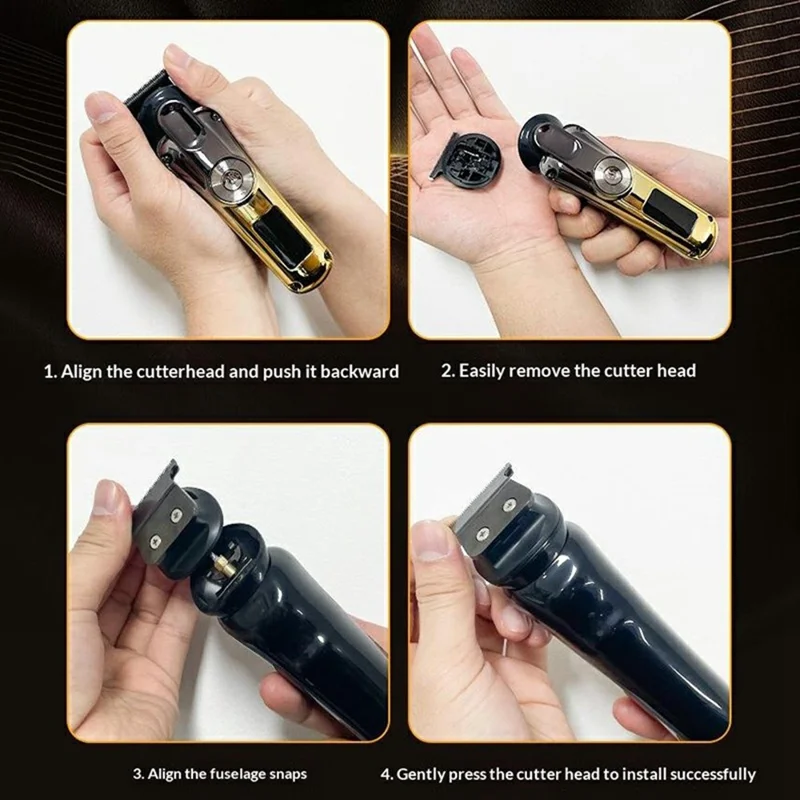 1. Align the cutterhead and push it backward

2. Easily remove the cutter head

3. Align the fuselage snaps

4. Gently press the cutter head to install successfully