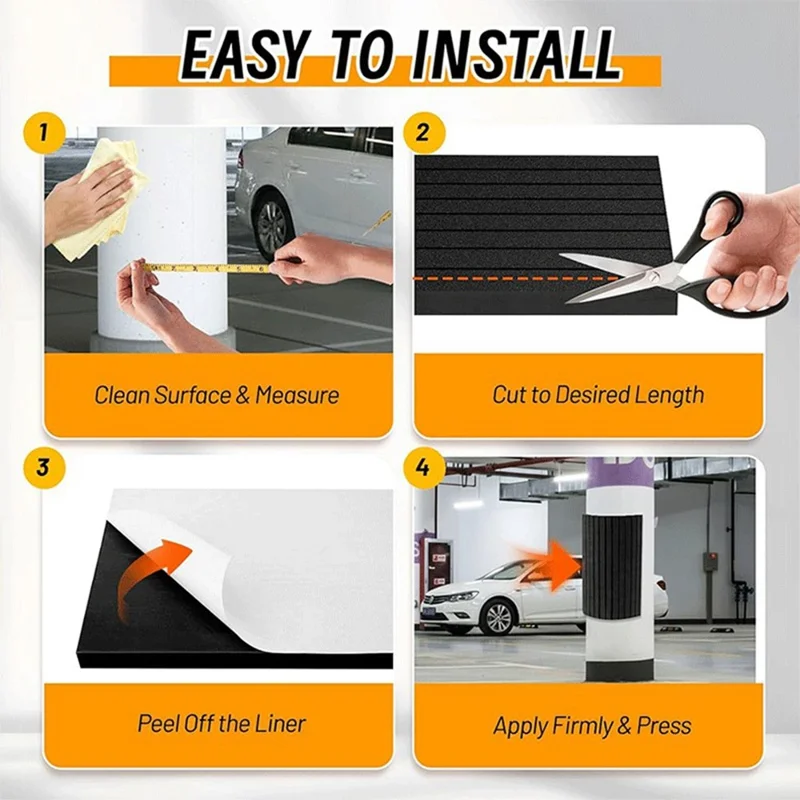 EASY TO INSTALL

1

Clean Surface & Measure

2

Cut to Desired Length

3

Peel Off the Liner

4

Apply Firmly & Press