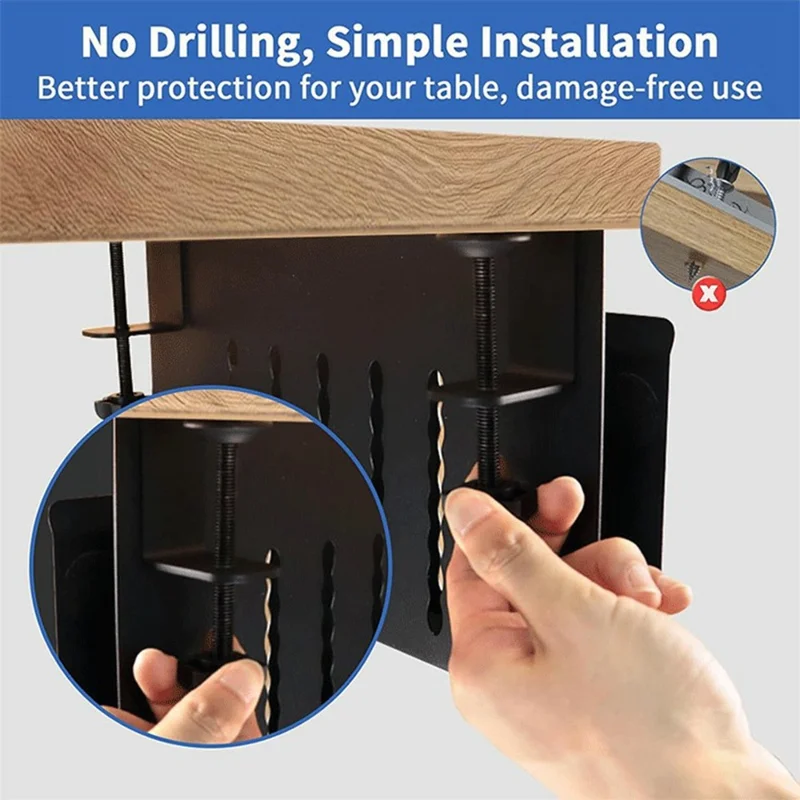 No Drilling, Simple Installation
Better protection for your table, damage-free use