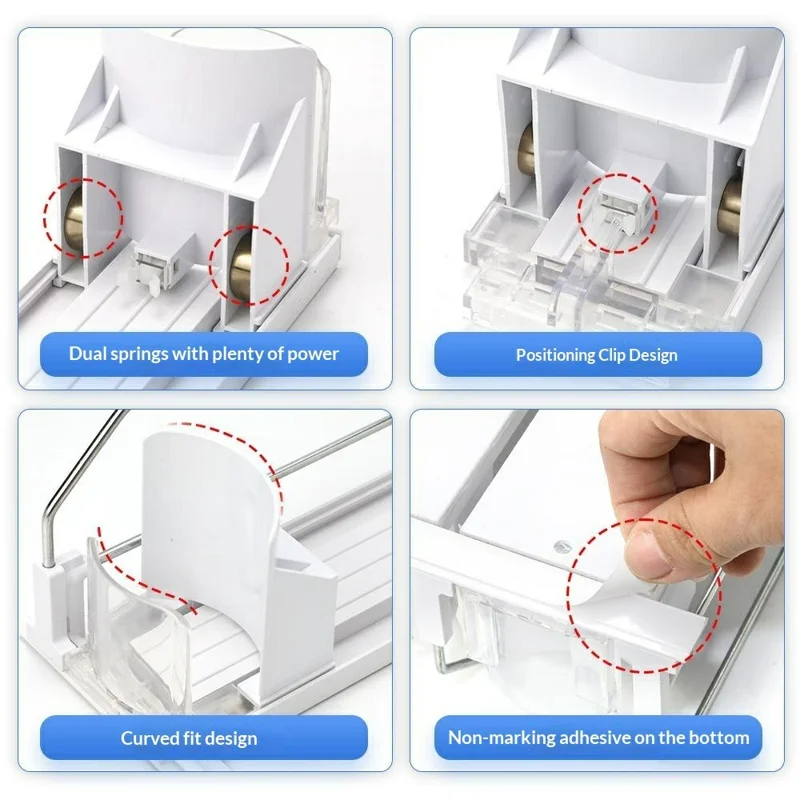 Dual springs with plenty of power

Positioning Clip Design

Curved fit design

Non-marking adhesive on the bottom