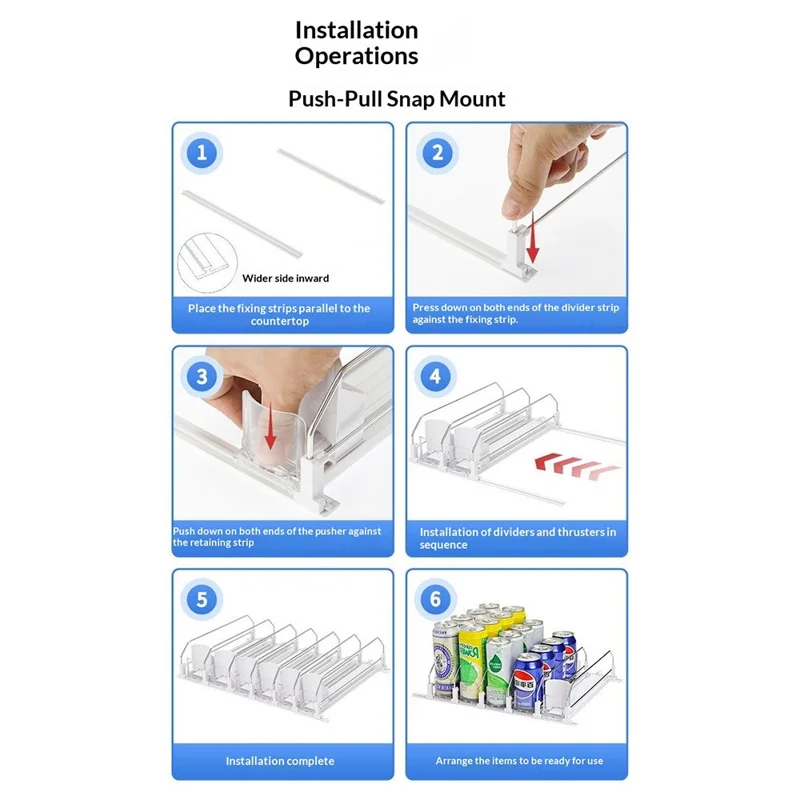 Installation Operations

Push-Pull Snap Mount

1

Wider side inward

Place the fixing strips parallel to the countertop

2

Press down on both ends of the divider strip against the fixing strip.

3

Push down on both ends of the pusher against the retaining strip

4

Installation of dividers and thrusters in sequence

5

Installation complete

6

Arrange the items to be ready for use