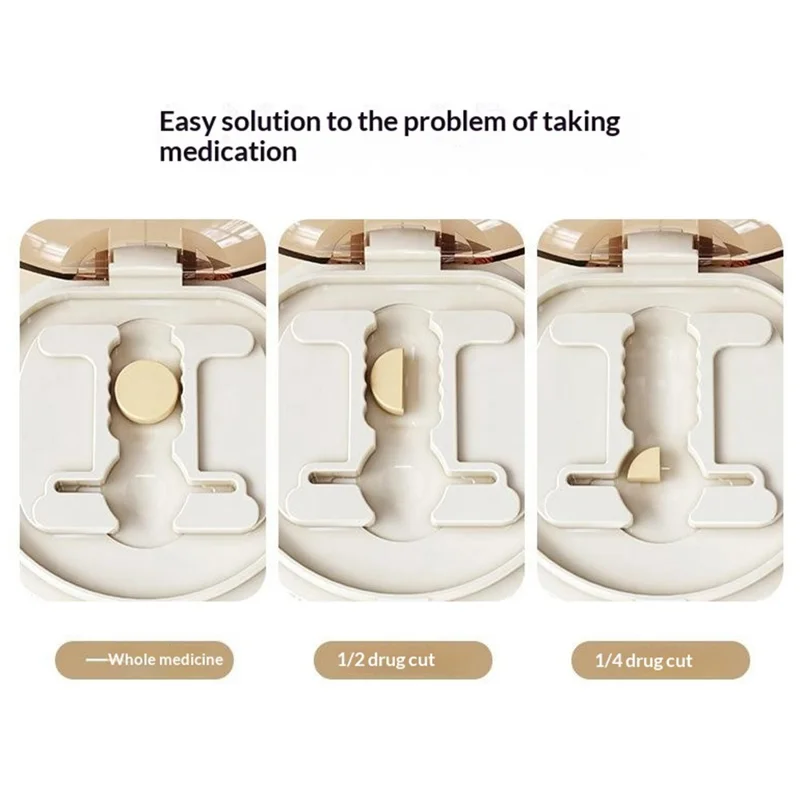 Easy solution to the problem of taking medication

—Whole medicine

1/2 drug cut

1/4 drug cut