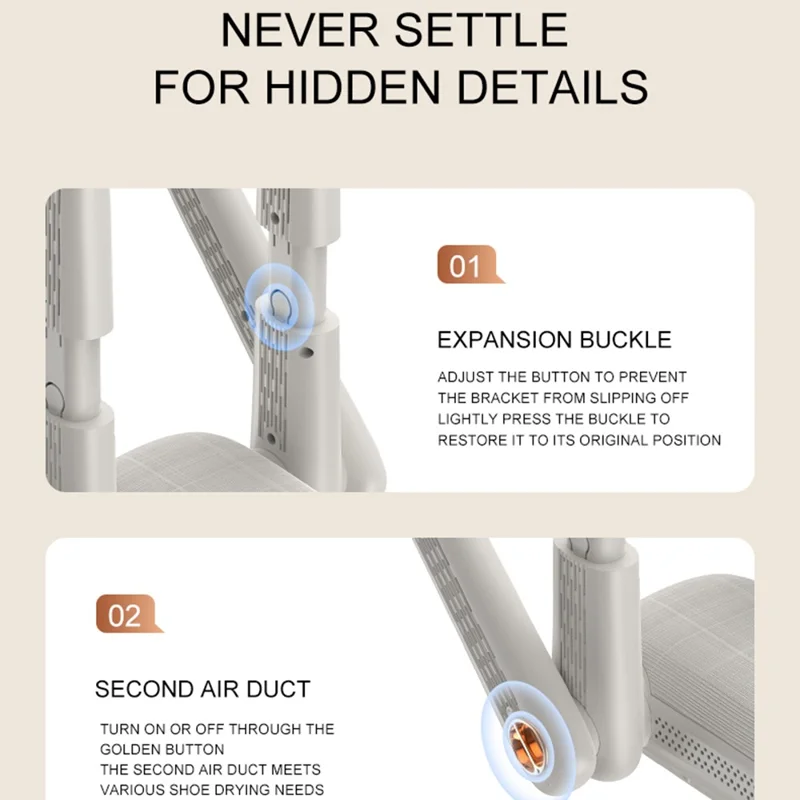 NEVER SETTLE
FOR HIDDEN DETAILS

01

EXPANSION BUCKLE

ADJUST THE BUTTON TO PREVENT THE BRACKET FROM SLIPPING OFF
LIGHTLY PRESS THE BUCKLE TO RESTORE IT TO ITS ORIGINAL POSITION

02

SECOND AIR DUCT

TURN ON OR OFF THROUGH THE GOLDEN BUTTON
THE SECOND AIR DUCT MEETS VARIOUS SHOE DRYING NEEDS