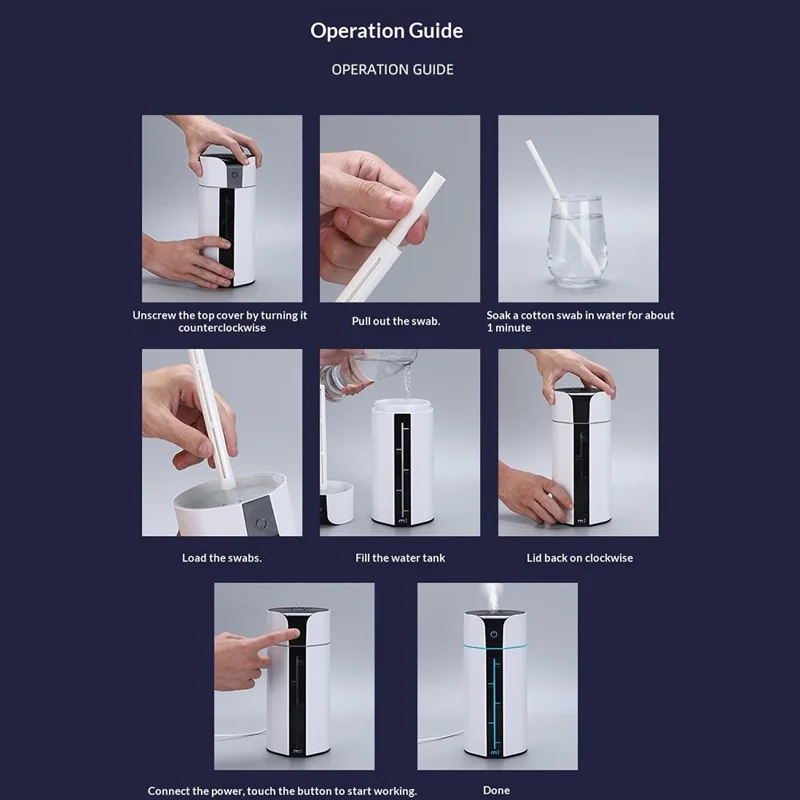 Operation Guide

OPERATION GUIDE

Unscrew the top cover by turning it counterclockwise

Pull out the swab.

Soak a cotton swab in water for about 1 minute

Load the swabs.

Fill the water tank

Lid back on clockwise

Connect the power, touch the button to start working.

Done