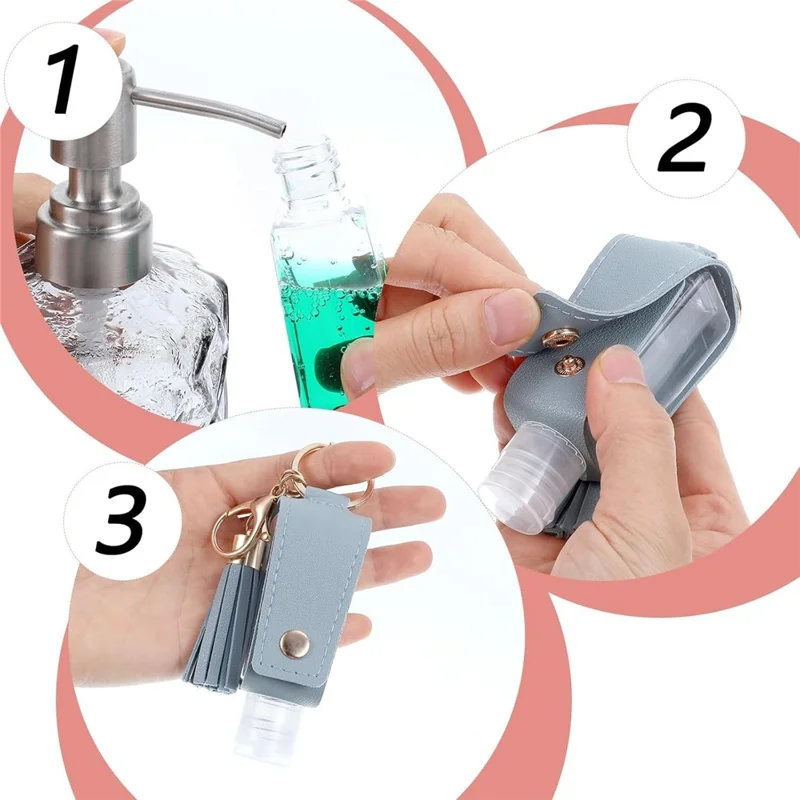 1

2

3