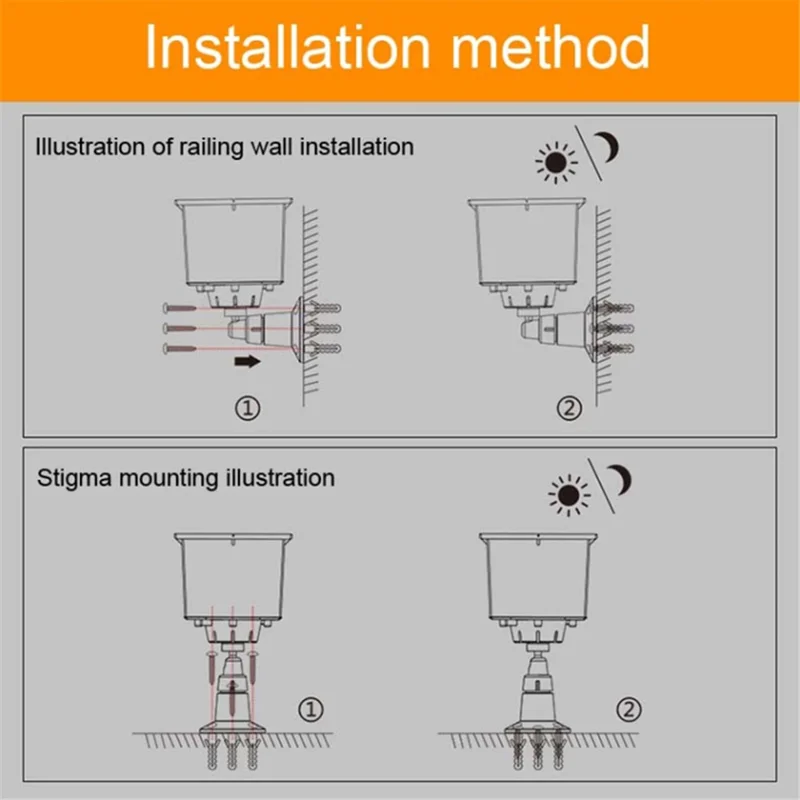 Installation method

Illustration of railing wall installation

①

②

Stigma mounting illustration

①

②