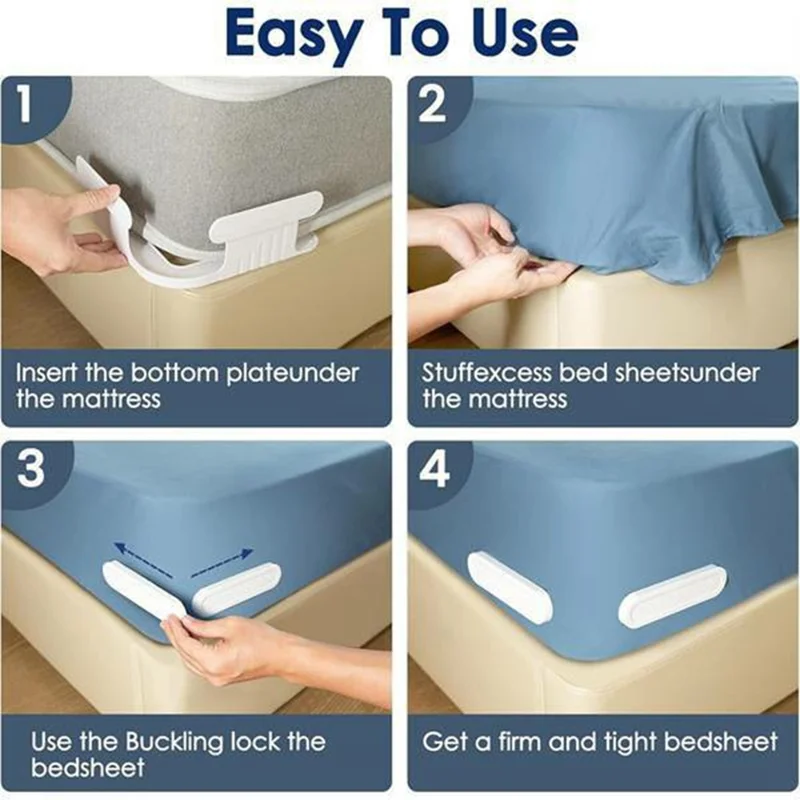 Easy To Use

1

Insert the bottom plateunder the mattress

2

Stuffexcess bed sheetsunder the mattress

3

Use the Buckling lock the bedsheet

4

Get a firm and tight bedsheet