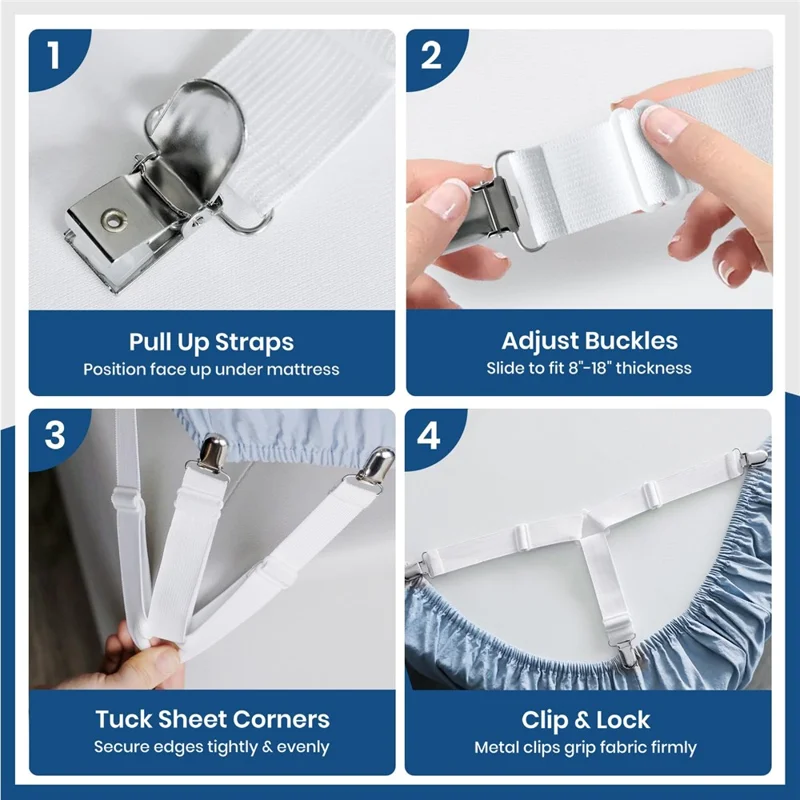 1

Pull Up Straps
Position face up under mattress

2

Adjust Buckles
Slide to fit 8"-18" thickness

3

Tuck Sheet Corners
Secure edges tightly & evenly

4

Clip & Lock
Metal clips grip fabric firmly