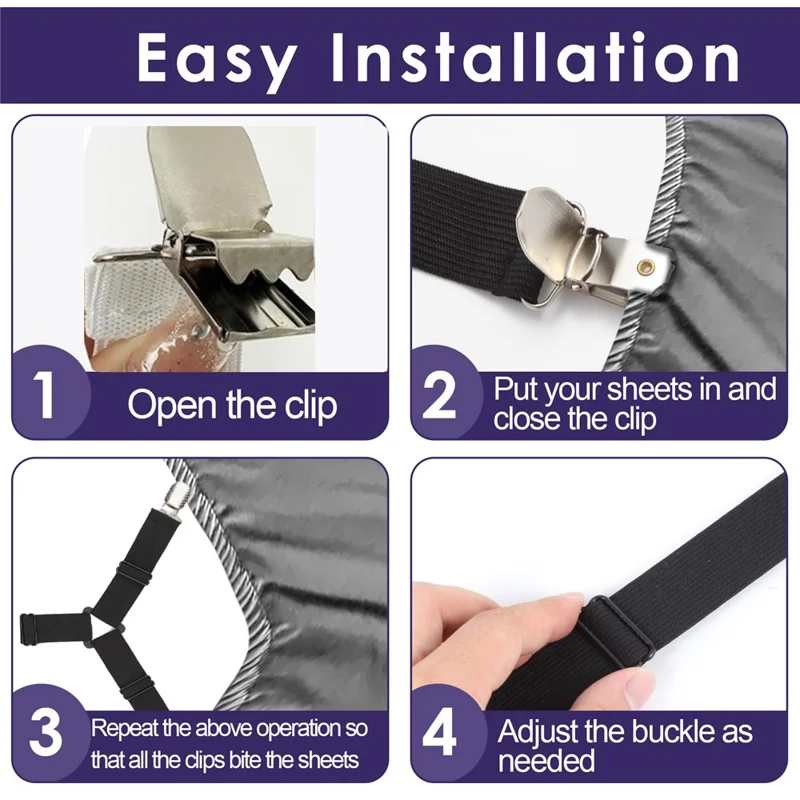 Easy Installation

1 Open the clip

2 Put your sheets in and close the clip

3 Repeat the above operation so that all the clips bite the sheets

4 Adjust the buckle as needed