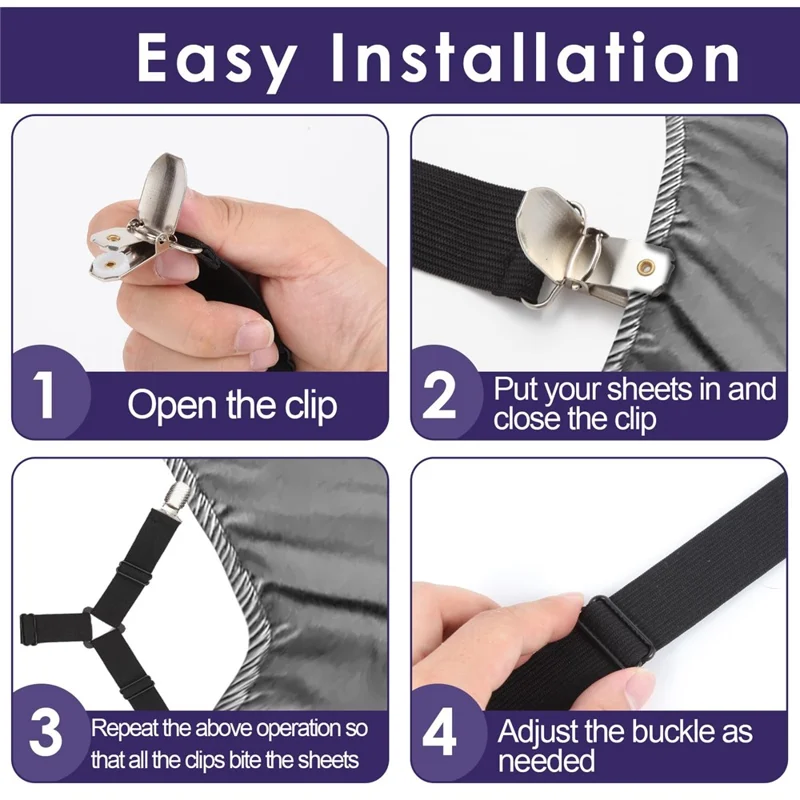 Easy Installation

1 Open the clip

2 Put your sheets in and close the clip

3 Repeat the above operation so that all the clips bite the sheets

4 Adjust the buckle as needed