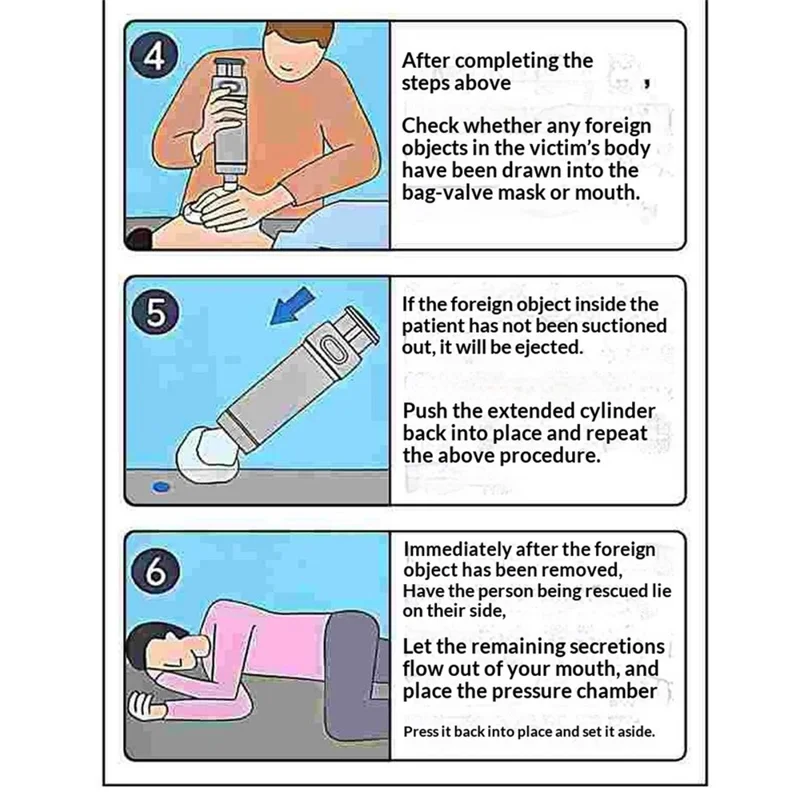 4

After completing the steps above ,

Check whether any foreign objects in the victim's body have been drawn into the bag-valve mask or mouth.

5

If the foreign object inside the patient has not been suctioned out, it will be ejected.

Push the extended cylinder back into place and repeat the above procedure.

6

Immediately after the foreign object has been removed, Have the person being rescued lie on their side,

Let the remaining secretions flow out of your mouth, and place the pressure chamber

Press it back into place and set it aside.