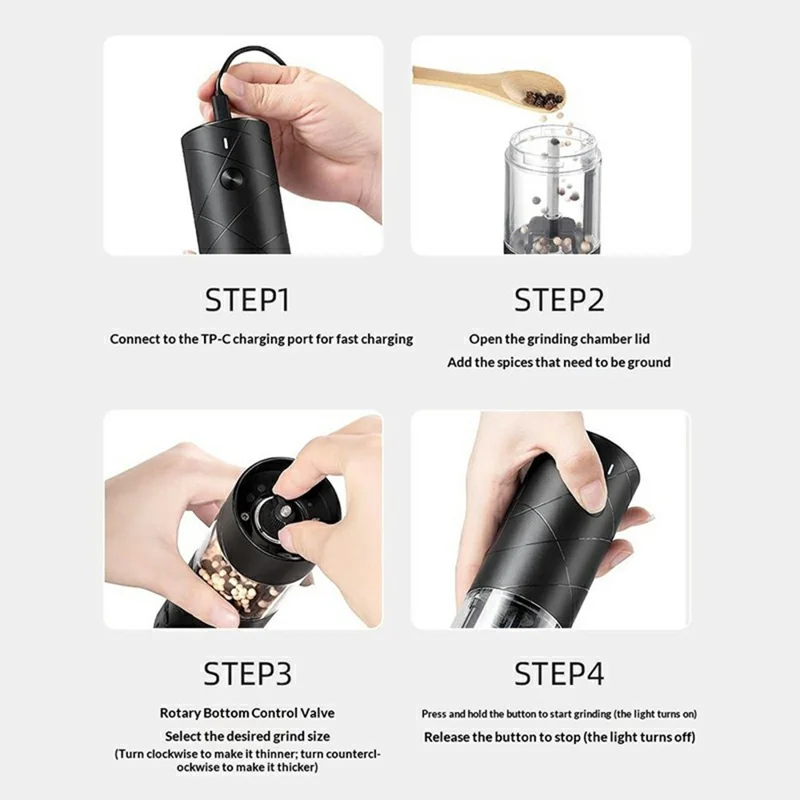 STEP1

Connect to the TP-C charging port for fast charging

STEP2

Open the grinding chamber lid
Add the spices that need to be ground

STEP3

Rotary Bottom Control Valve
Select the desired grind size
(Turn clockwise to make it thinner; turn counterclockwise to make it thicker)

STEP4

Press and hold the button to start grinding (the light turns on)
Release the button to stop (the light turns off)