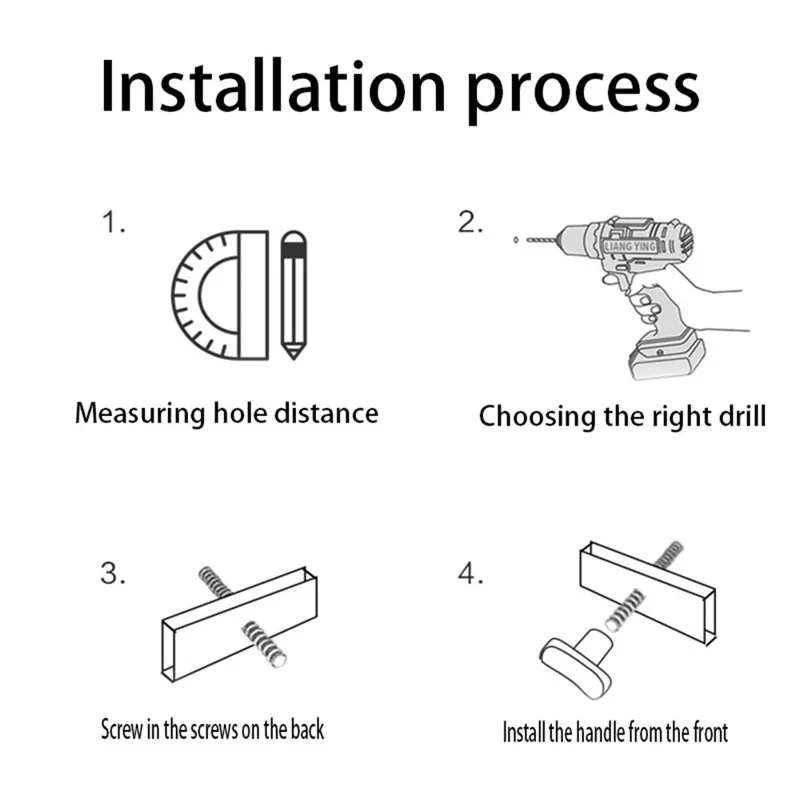 Installation process

1.

Measuring hole distance

2.

LIANG YING

Choosing the right drill

3.

Screw in the screws on the back

4.

Install the handle from the front