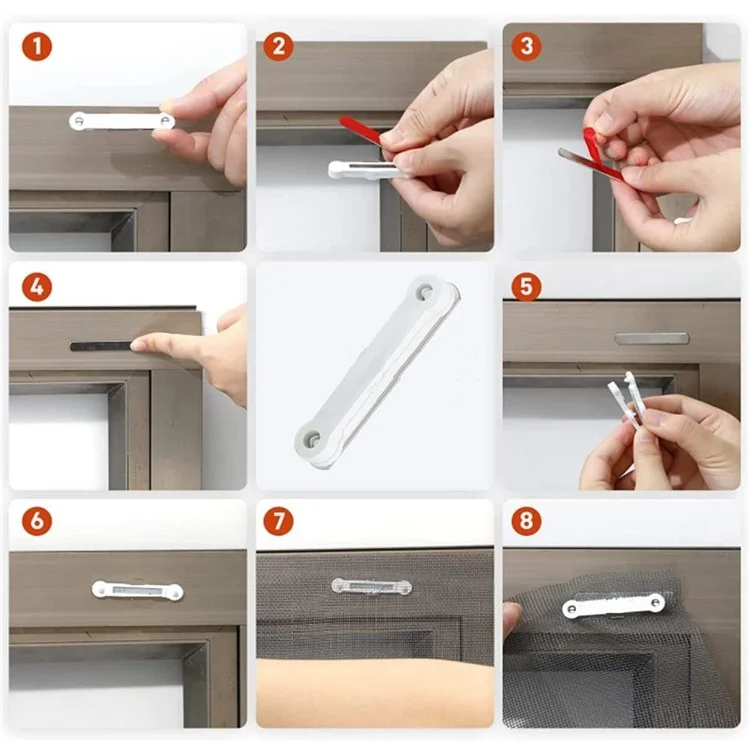 1

2

3

4

5

6

7

8