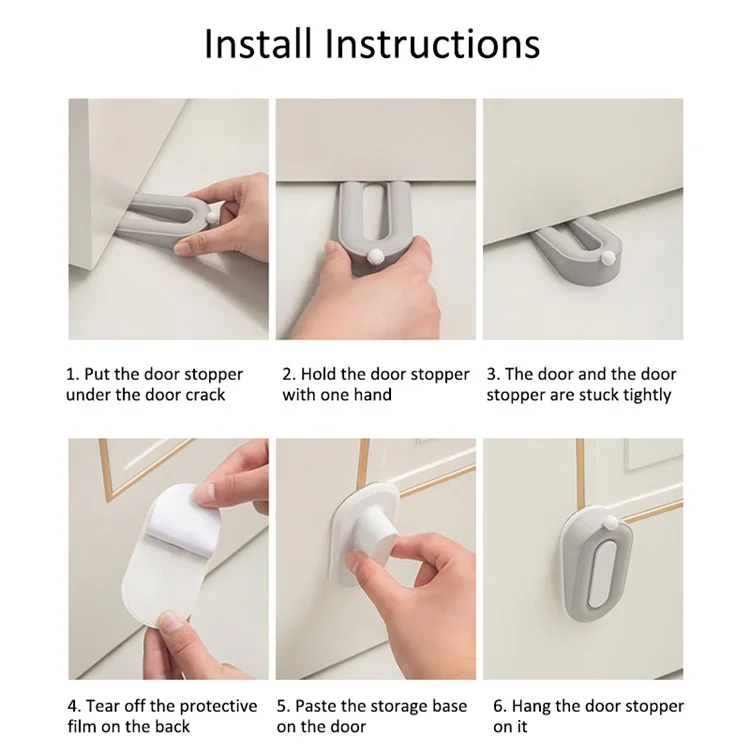 Install Instructions

1. Put the door stopper under the door crack

2. Hold the door stopper with one hand

3. The door and the door stopper are stuck tightly

4. Tear off the protective film on the back

5. Paste the storage base on the door

6. Hang the door stopper on it