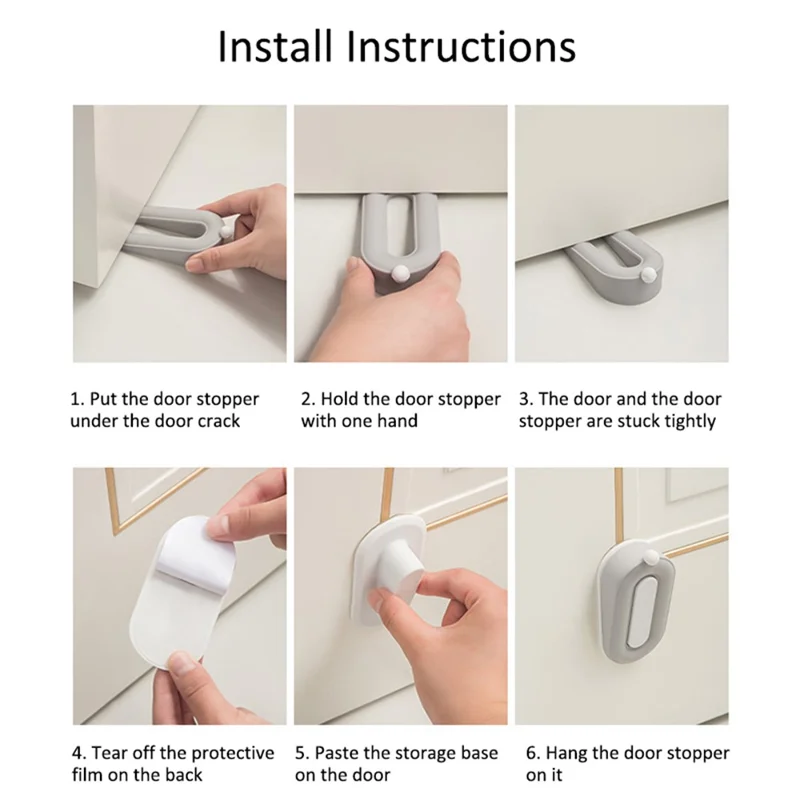 Install Instructions

1. Put the door stopper under the door crack

2. Hold the door stopper with one hand

3. The door and the door stopper are stuck tightly

4. Tear off the protective film on the back

5. Paste the storage base on the door

6. Hang the door stopper on it