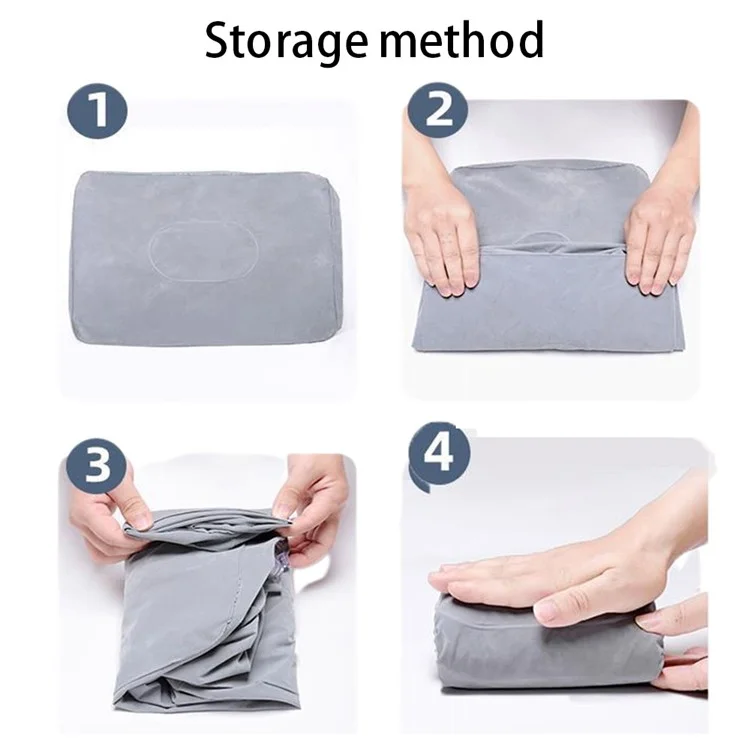 Storage method

1

2

3

4