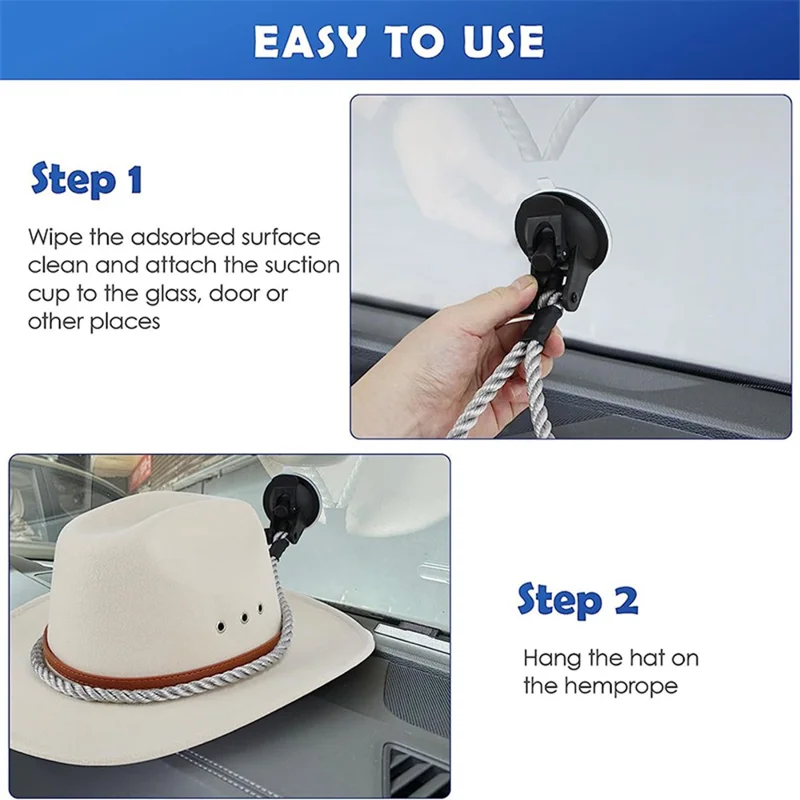 EASY TO USE

Step 1

Wipe the adsorbed surface clean and attach the suction cup to the glass, door or other places

Step 2

Hang the hat on the hemprope