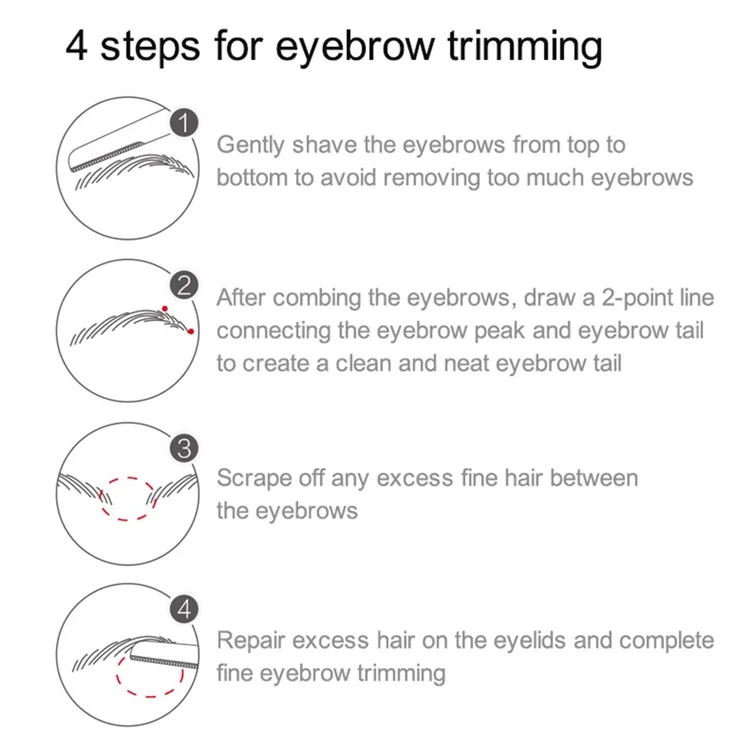 4 steps for eyebrow trimming

1

Gently shave the eyebrows from top to bottom to avoid removing too much eyebrows

2

After combing the eyebrows, draw a 2-point line connecting the eyebrow peak and eyebrow tail to create a clean and neat eyebrow tail

3

Scrape off any excess fine hair between the eyebrows

4

Repair excess hair on the eyelids and complete fine eyebrow trimming