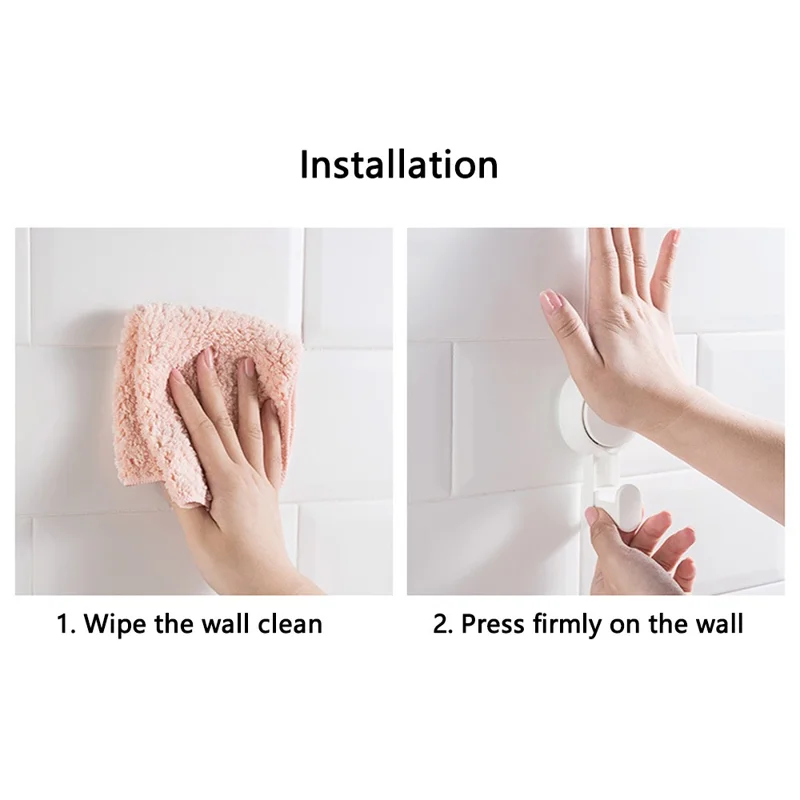 Installation

1. Wipe the wall clean

2. Press firmly on the wall