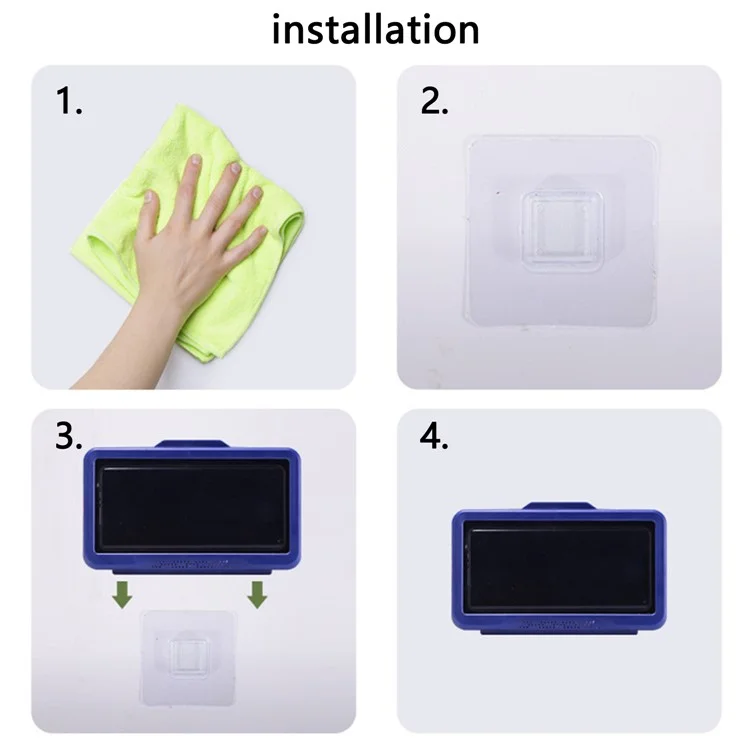 installation

1.

2.

3.

4.