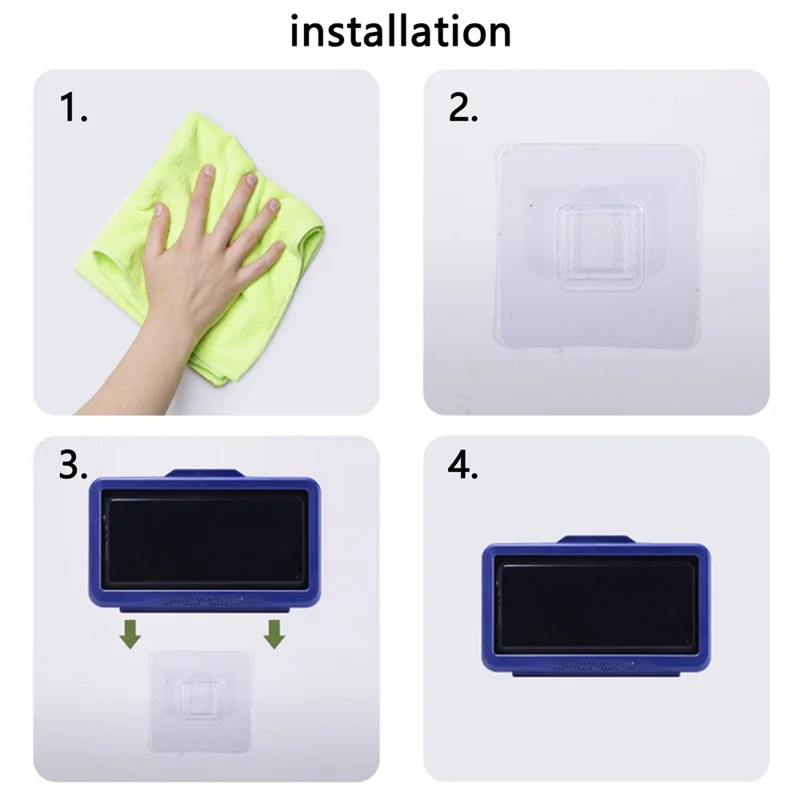 installation

1.

2.

3.

4.