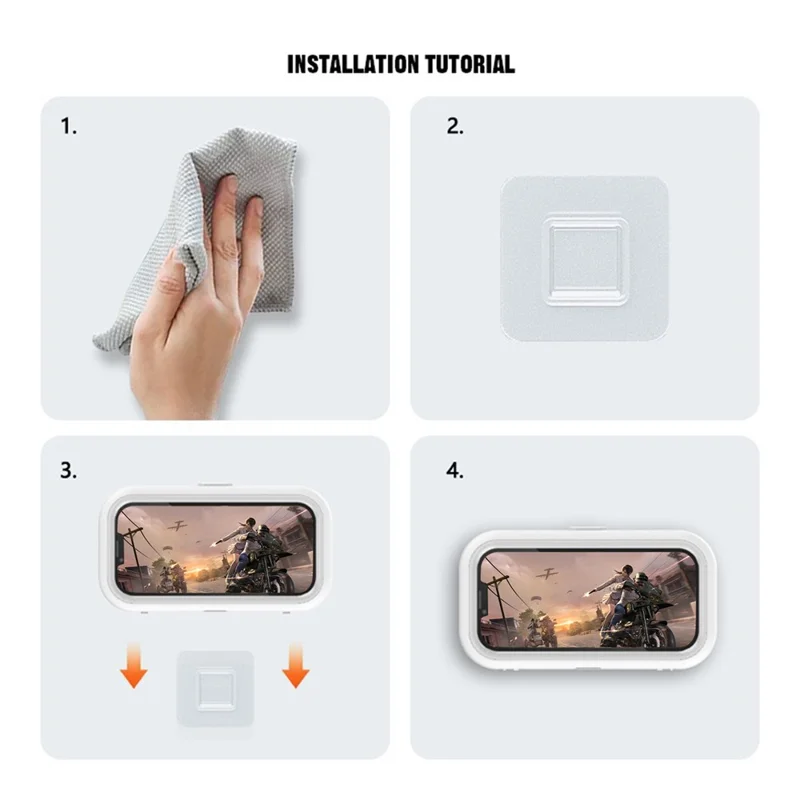 INSTALLATION TUTORIAL

1.

2.

3.

4.