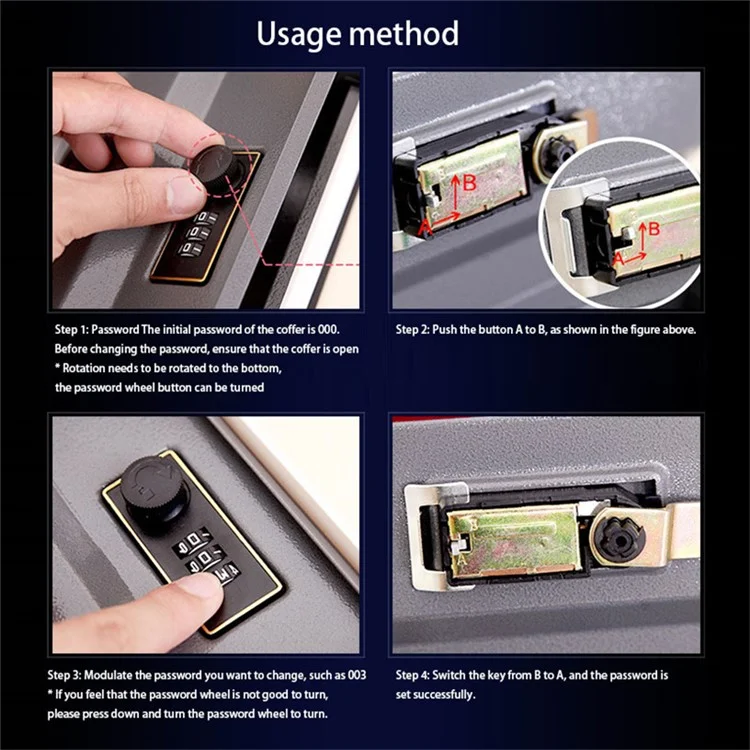 Usage method

B
A
B
A

Step 1: Password The initial password of the coffer is 000. Before changing the password, ensure that the coffer is open
* Rotation needs to be rotated to the bottom, the password wheel button can be turned

Step 2: Push the button A to B, as shown in the figure above.

Step 3: Modulate the password you want to change, such as 003
* If you feel that the password wheel is not good to turn, please press down and turn the password wheel to turn.

Step 4: Switch the key from B to A, and the password is set successfully.