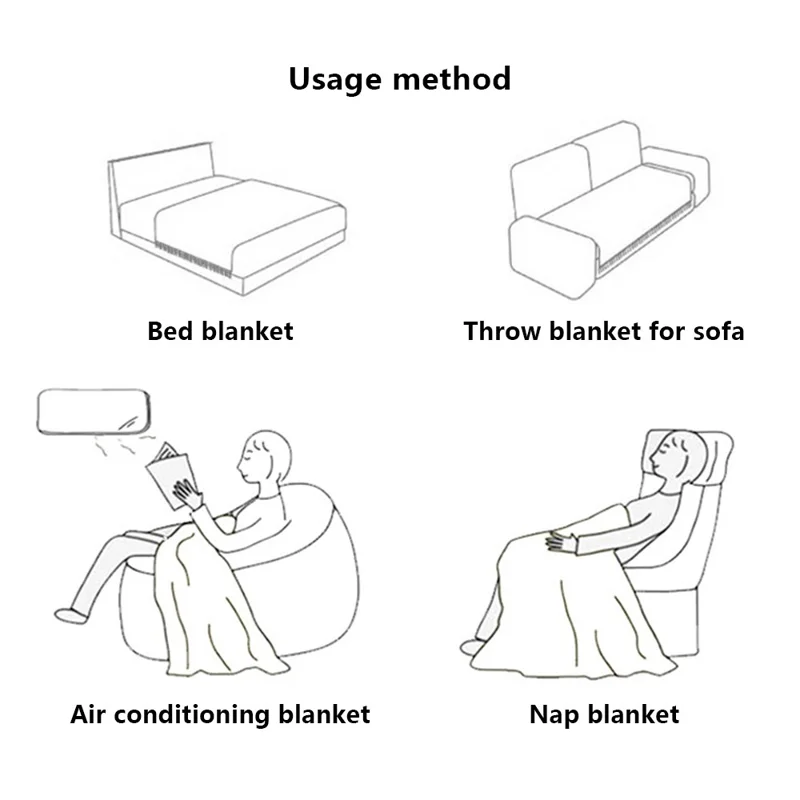 Usage method

Bed blanket

Throw blanket for sofa

Air conditioning blanket

Nap blanket