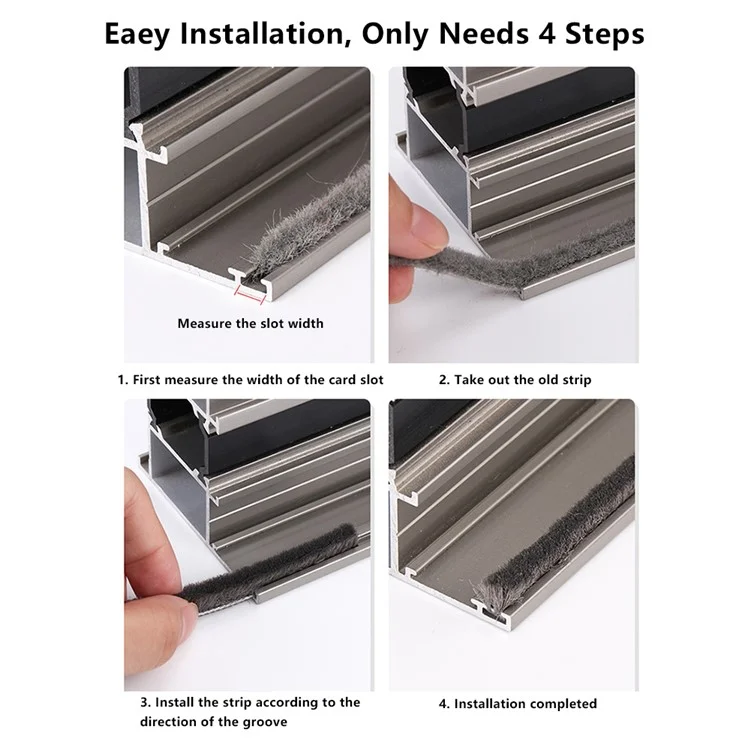 Eaey Installation, Only Needs 4 Steps

Measure the slot width

1. First measure the width of the card slot

2. Take out the old strip

3. Install the strip according to the direction of the groove

4. Installation completed