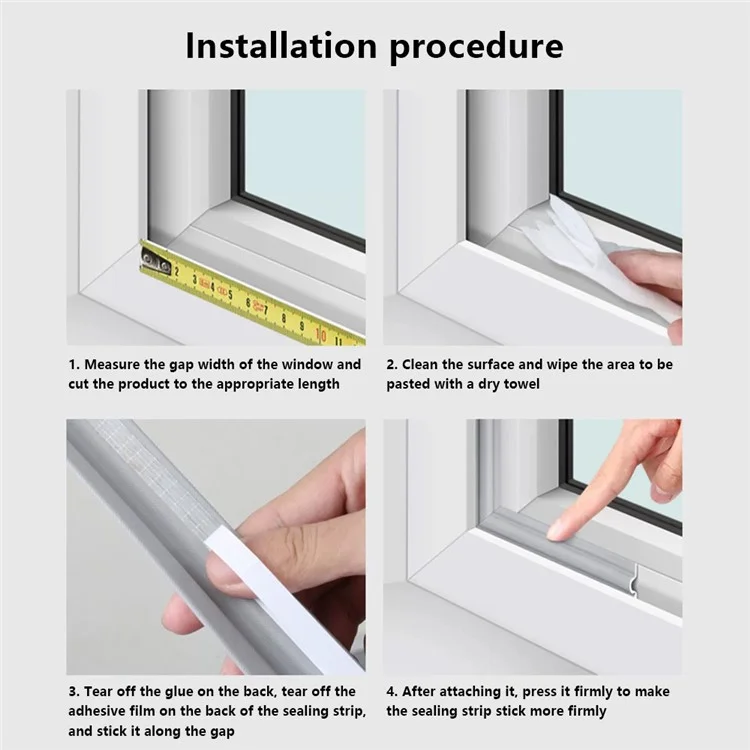 Installation procedure

2 3 4 5 6 7 8 9 10 11

1. Measure the gap width of the window and cut the product to the appropriate length

2. Clean the surface and wipe the area to be pasted with a dry towel

3. Tear off the glue on the back, tear off the adhesive film on the back of the sealing strip, and stick it along the gap

4. After attaching it, press it firmly to make the sealing strip stick more firmly