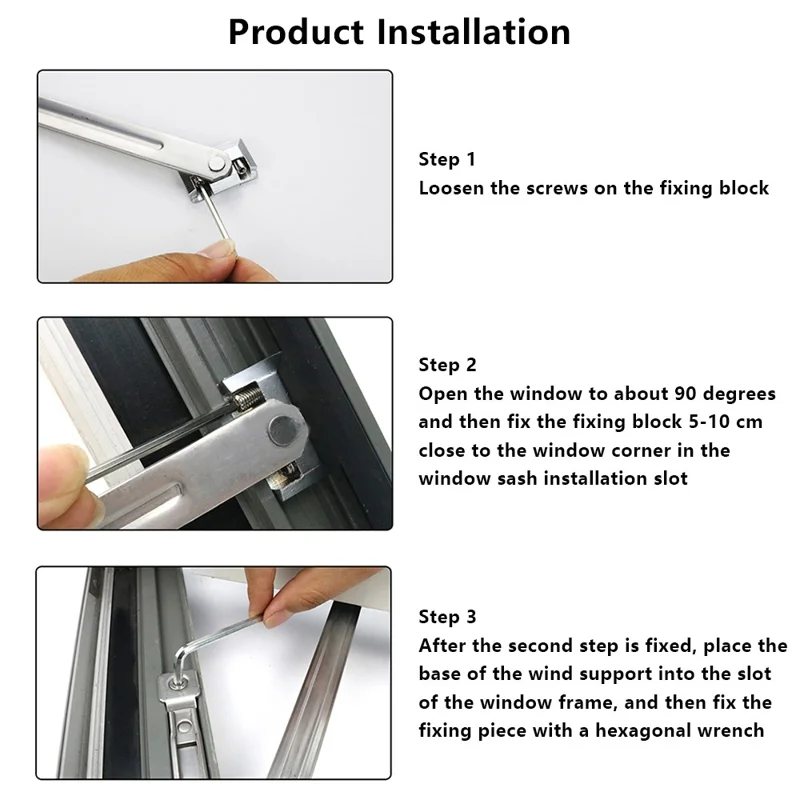 Product Installation

Step 1
Loosen the screws on the fixing block

Step 2
Open the window to about 90 degrees and then fix the fixing block 5-10 cm close to the window corner in the window sash installation slot

Step 3
After the second step is fixed, place the base of the wind support into the slot of the window frame, and then fix the fixing piece with a hexagonal wrench